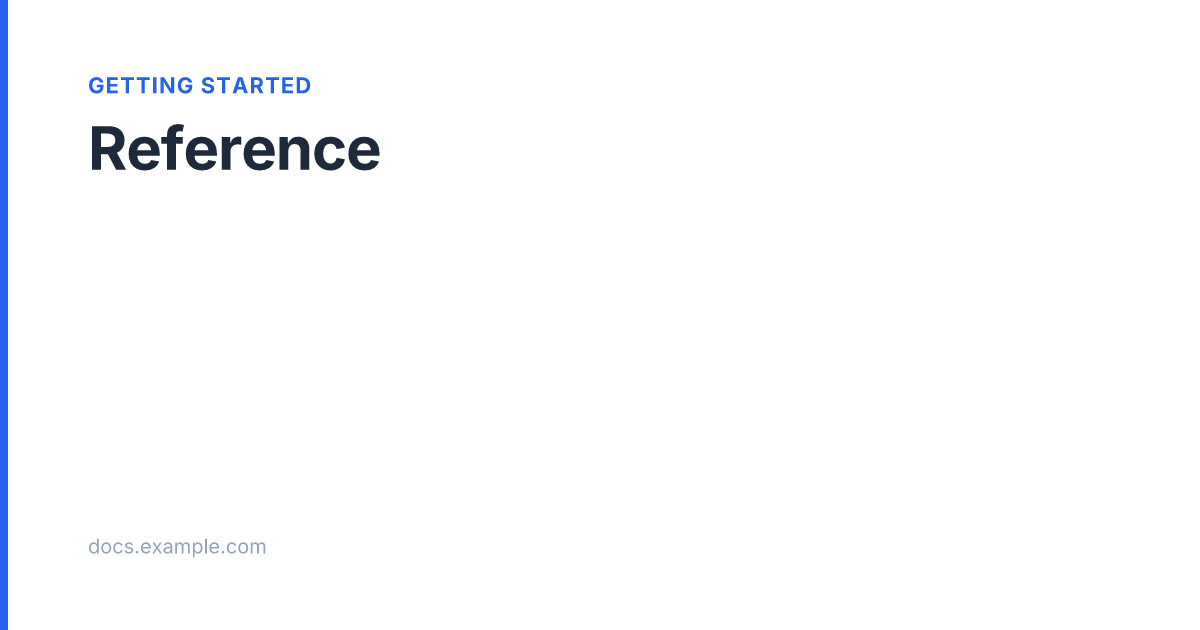 GETTING STARTED

Reference

docs.example.com