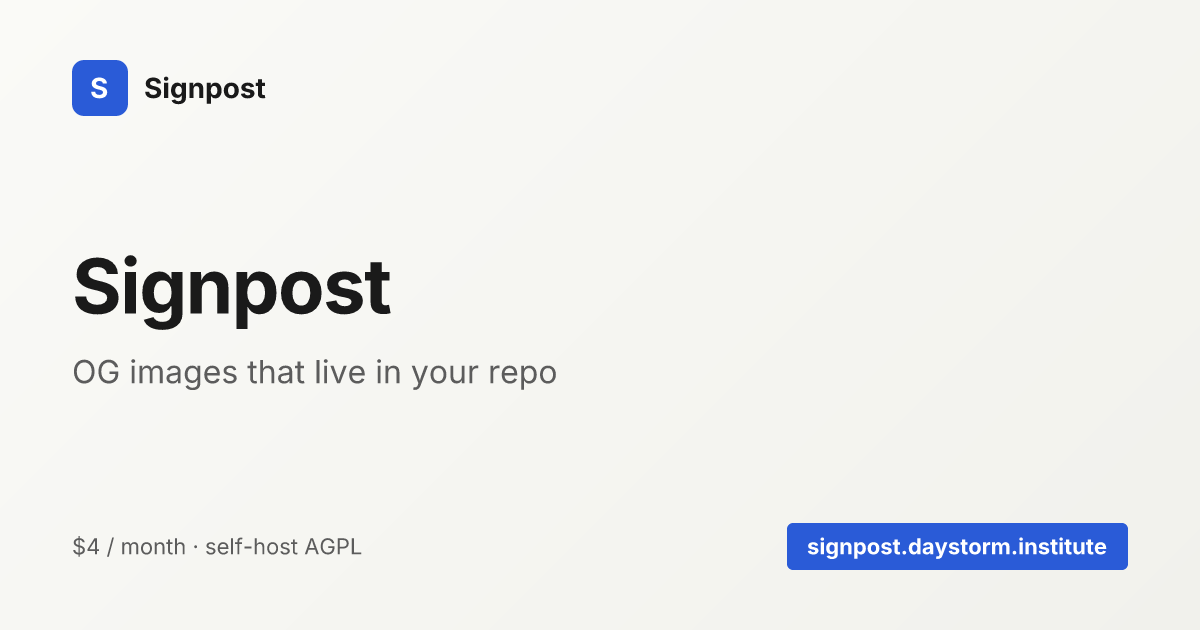 S Signpost

Signpost

OG images that live in your repo

$4 / month · self-host AGPL

signpost.daystorm.institute